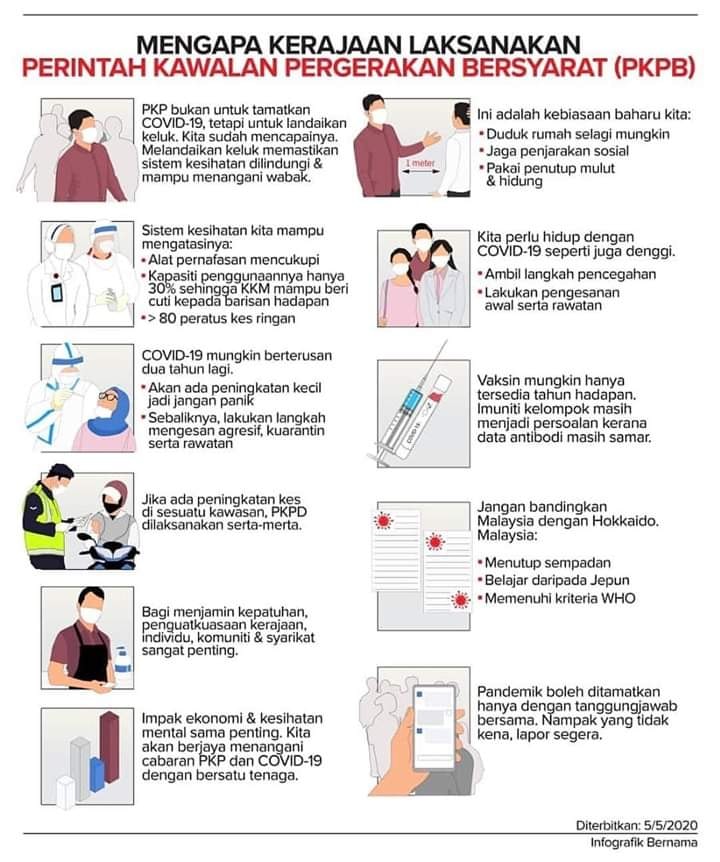 MENGAPA KERAJAAN LAKSANAKAN
PERINTAH KAWALAN PERGERAKAN BERSYARAT (PKPB)

PKP bukan untuk tamatkan COVID-19, tetapi untuk landaikan keluk. Kita sudah mencapainya. Melandaikan keluk memastikan sistem kesihatan dilindungi & mampu menangani wabak.

Sistem kesihatan kita mampu mengatasinya:
• Alat pernafasan mencukupi
• Kapasiti penggunaannya hanya 30% sehingga KKM mampu beri cuti kepada barisan hadapan
• > 80 peratus kes ringan

COVID-19 mungkin berterusan dua tahun lagi.
• Akan ada peningkatan kecil jadi jangan panik
• Sebaliknya, lakukan langkah mengesan agresif, kuarantin serta rawatan

Jika ada peningkatan kes di sesuatu kawasan, PKPD dilaksanakan serta-merta.

Bagi menjamin kepatuhan, penguatkuasaan kerajaan, individu, komuniti & syarikat sangat penting.

Impak ekonomi & kesihatan mental sama penting. Kita akan berjaya menangani cabaran PKP dan COVID-19 dengan bersatu tenaga.

1 meter

Ini adalah kebiasaan baharu kita:
• Duduk rumah selagi mungkin
• Jaga penjarakan sosial
• Pakai penutup mulut & hidung

Kita perlu hidup dengan COVID-19 seperti juga denggi.
• Ambil langkah pencegahan
• Lakukan pengesanan awal serta rawatan

COVID-19

Vaksin mungkin hanya tersedia tahun hadapan. Imuniti kelompok masih menjadi persoalan kerana data antibodi masih samar.

Jangan bandingkan Malaysia dengan Hokkaido. Malaysia:
• Menutup sempadan
• Belajar daripada Jepun
• Memenuhi kriteria WHO

Pandemik boleh ditamatkan hanya dengan tanggungjawab bersama. Nampak yang tidak kena, lapor segera.

Diterbitkan: 5/5/2020
Infografik Bernama